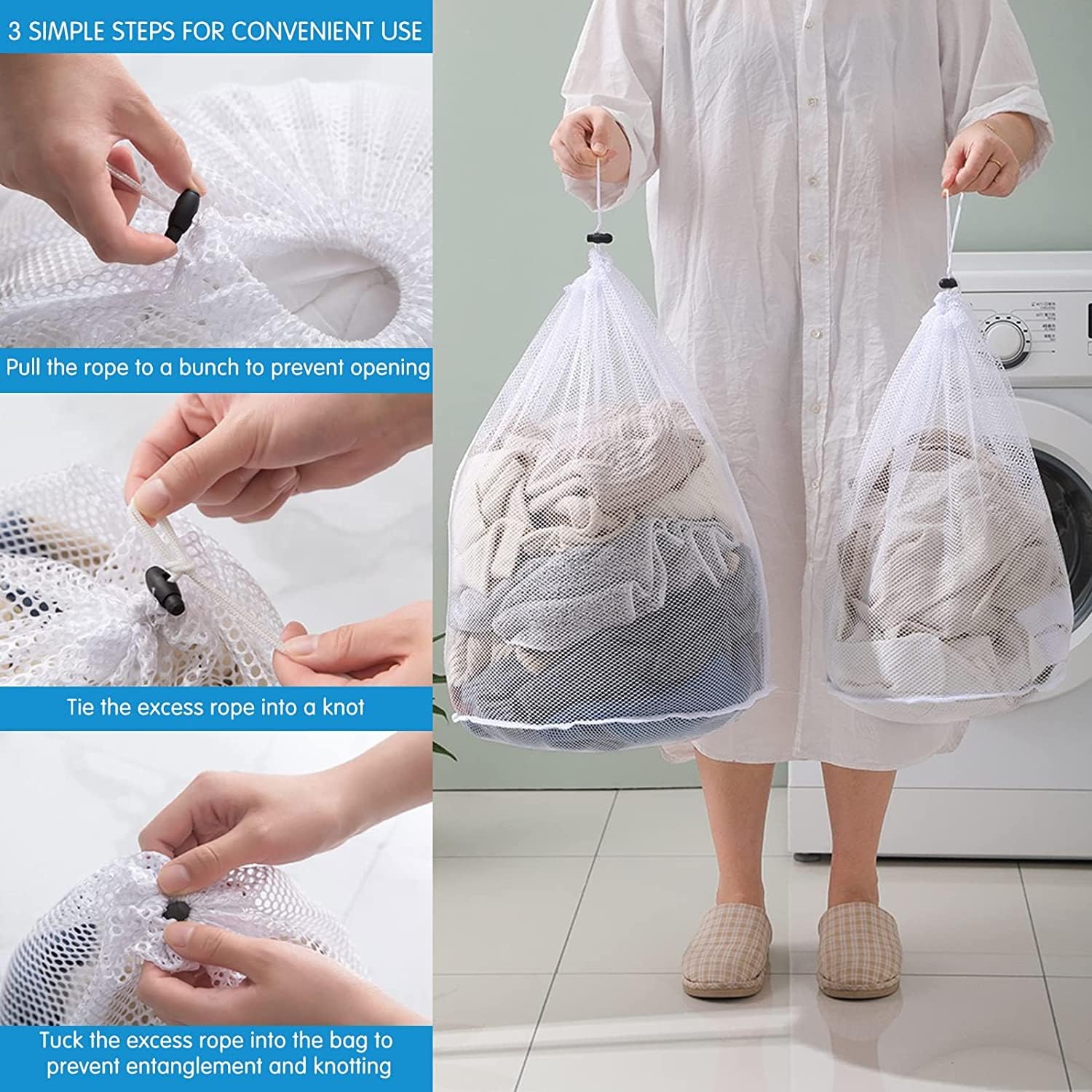 3 SIMPLE STEPS FOR CONVENIENT USE

Pull the rope to a bunch to prevent opening

Tie the excess rope into a knot

Tuck the excess rope into the bag to prevent entanglement and knotting