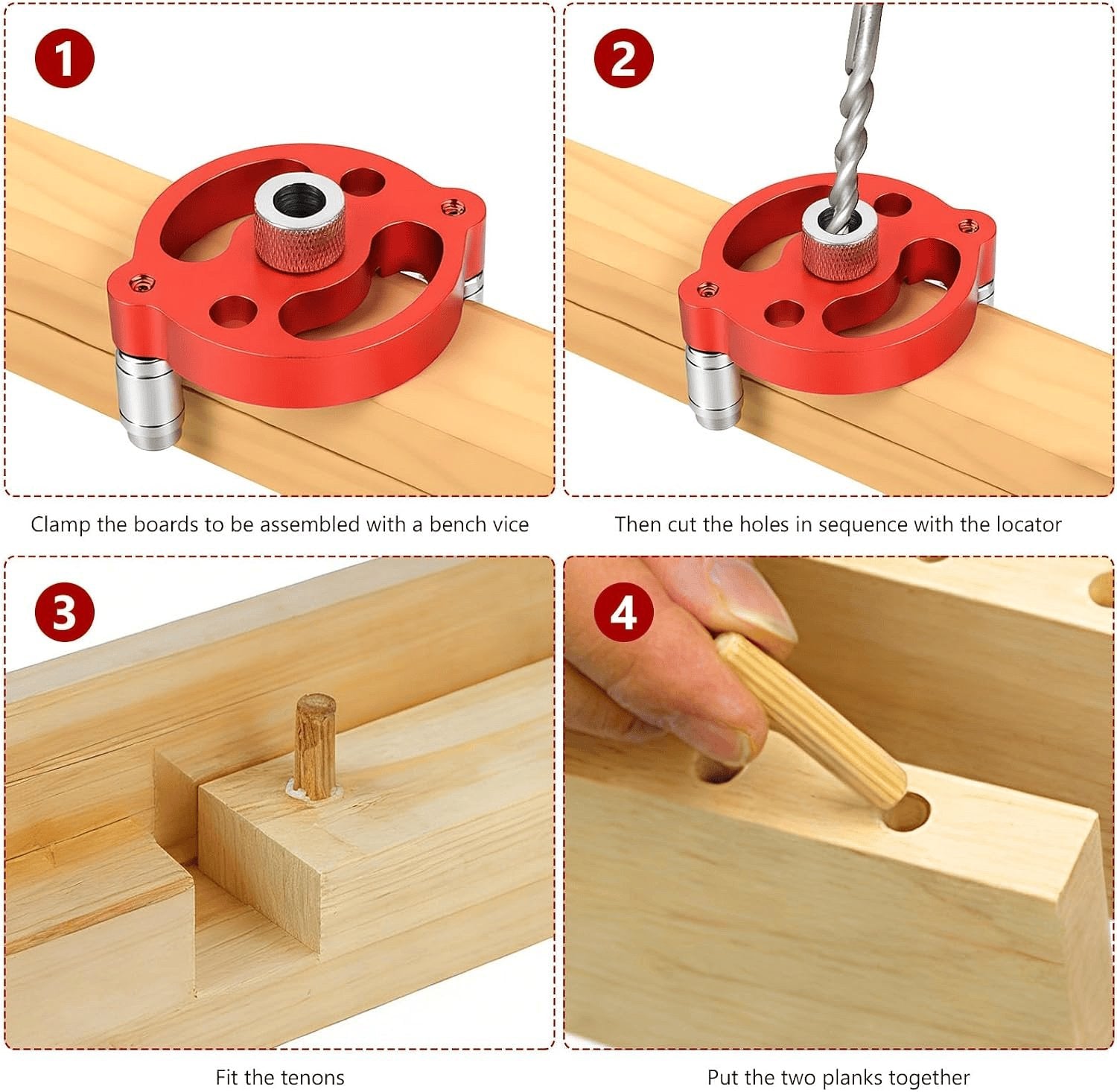 1

Clamp the boards to be assembled with a bench vice

2

Then cut the holes in sequence with the locator

3

Fit the tenons

4

Put the two planks together