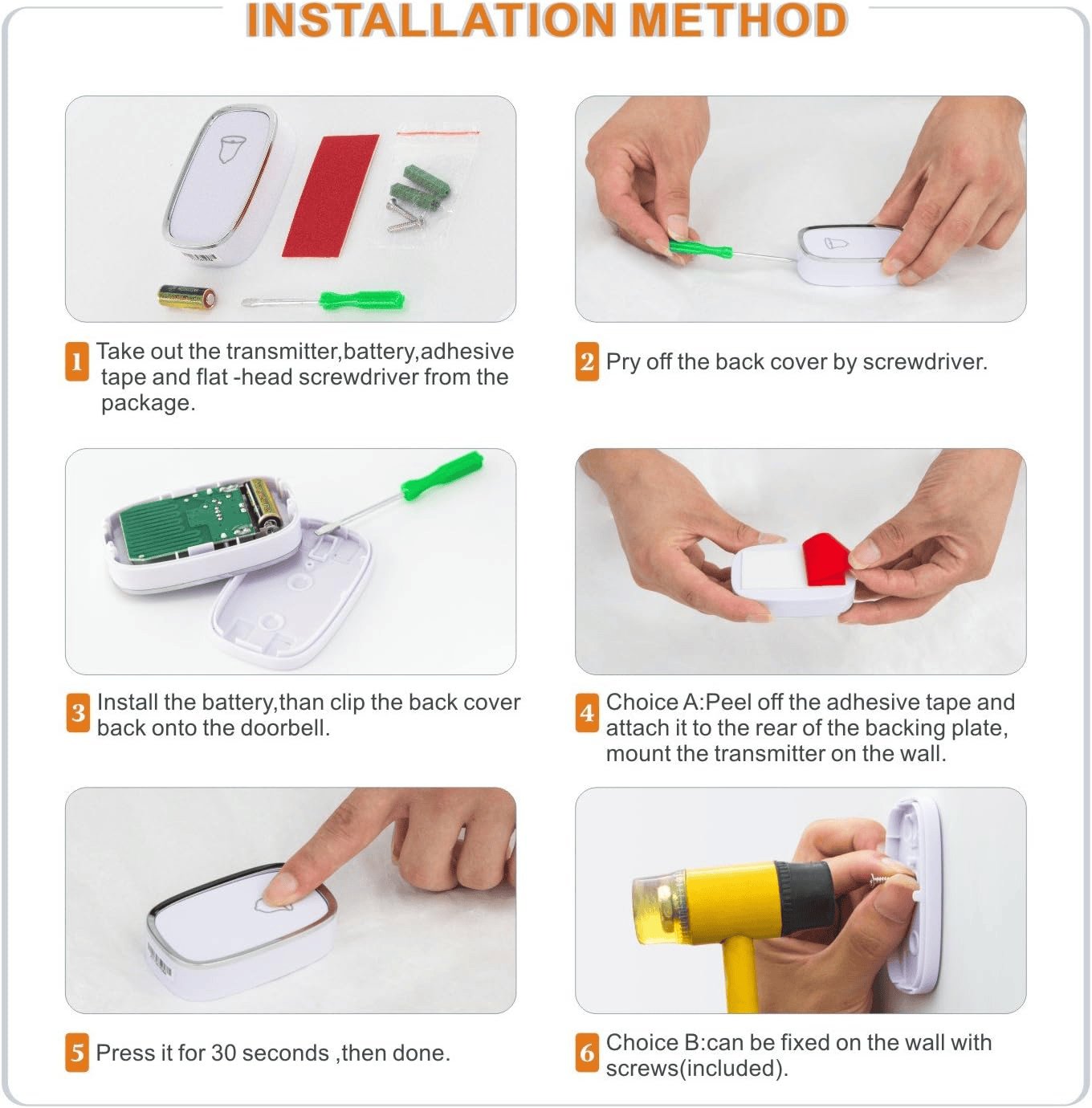 INSTALLATION METHOD

1 Take out the transmitter,battery,adhesive tape and flat -head screwdriver from the package.

2 Pry off the back cover by screwdriver.

3 Install the battery,than clip the back cover back onto the doorbell.

4 Choice A:Peel off the adhesive tape and attach it to the rear of the backing plate, mount the transmitter on the wall.

5 Press it for 30 seconds ,then done.

6 Choice B:can be fixed on the wall with screws(included).