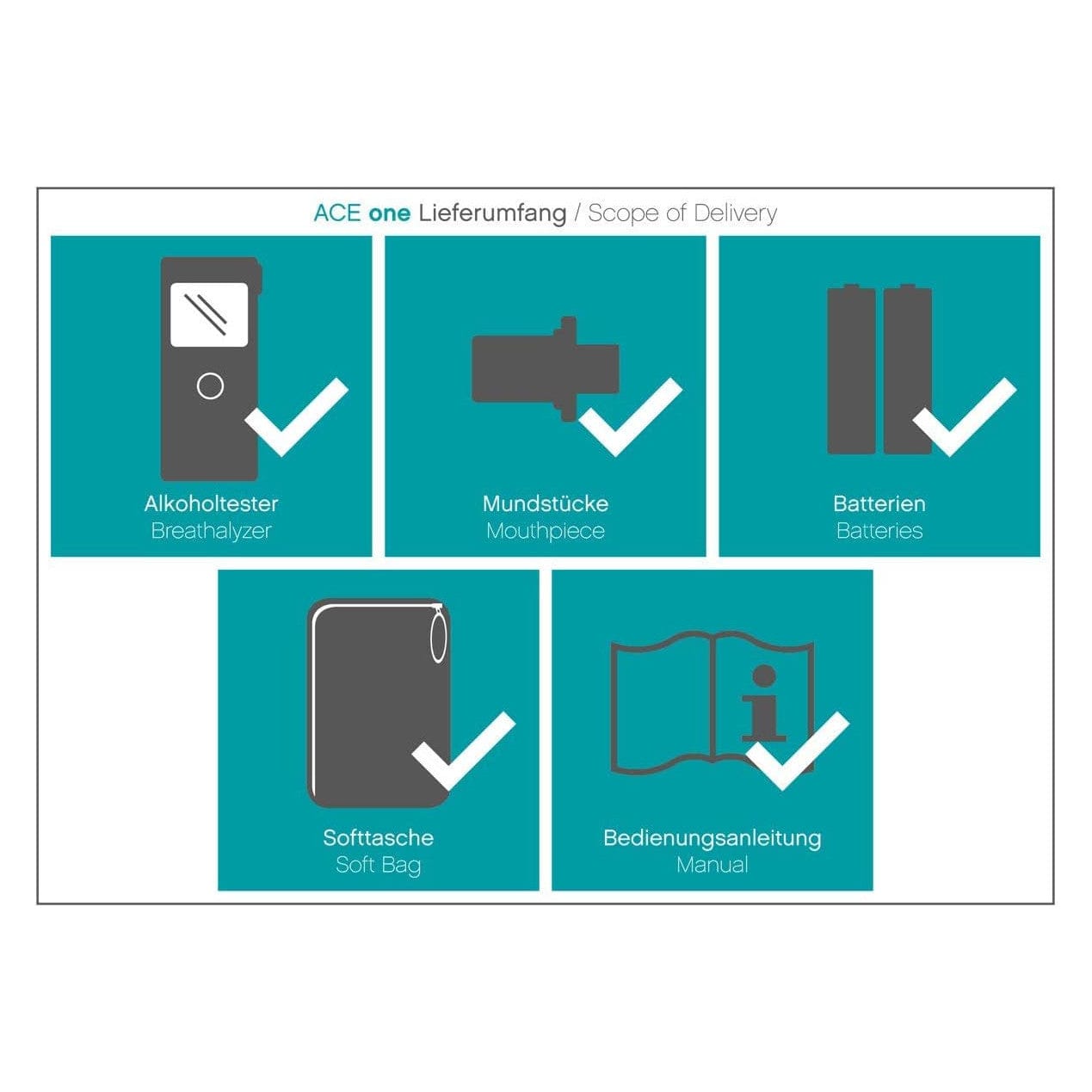 ACE one Lieferumfang / Scope of Delivery

Alkoholtester
Breathalyzer

Mundstücke
Mouthpiece

Batterien
Batteries

Softtasche
Soft Bag

i

Bedienungsanleitung
Manual